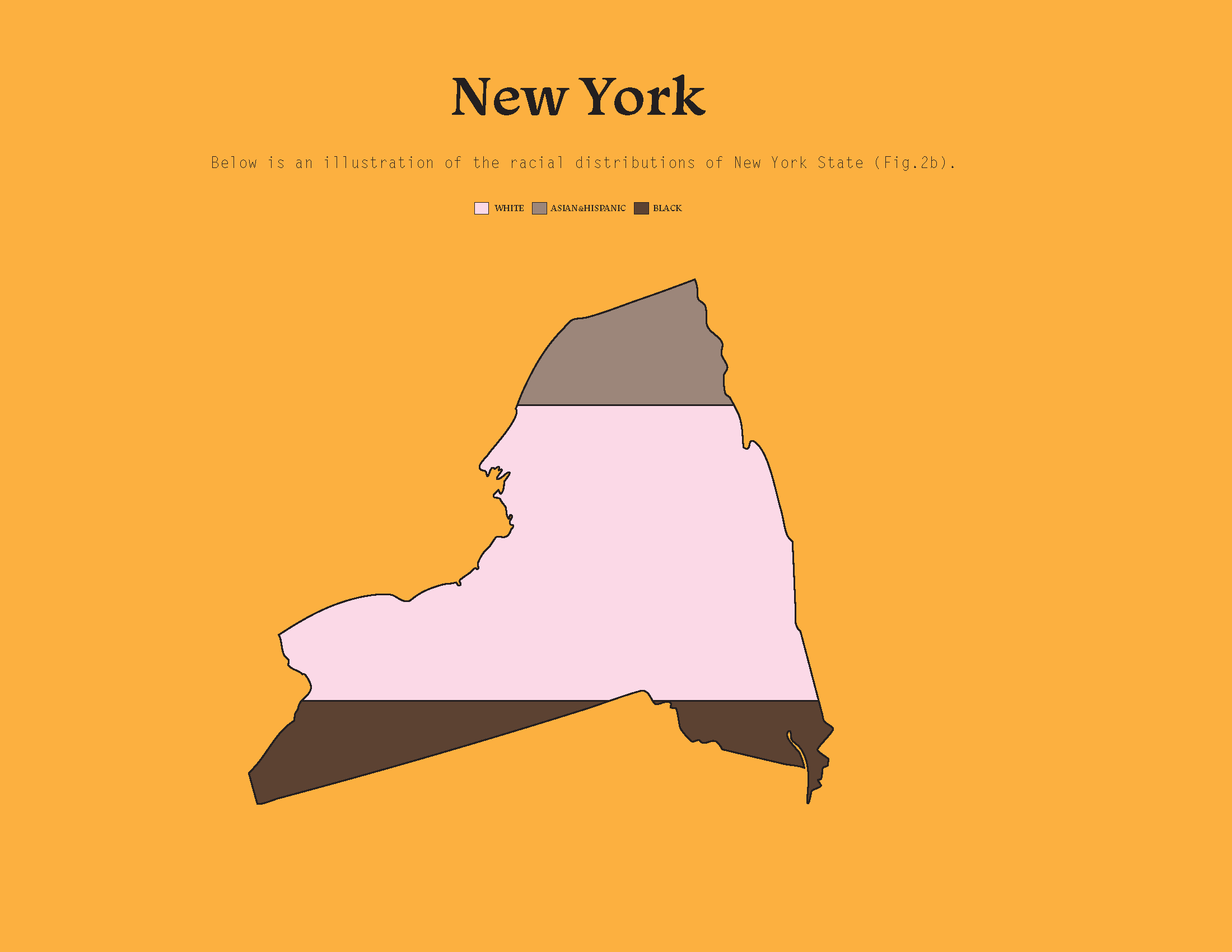 New York

Below is an illustration of the racial distributions of New York State (Fig.2b).

WHITE ASIAN&HISPANIC BLACK